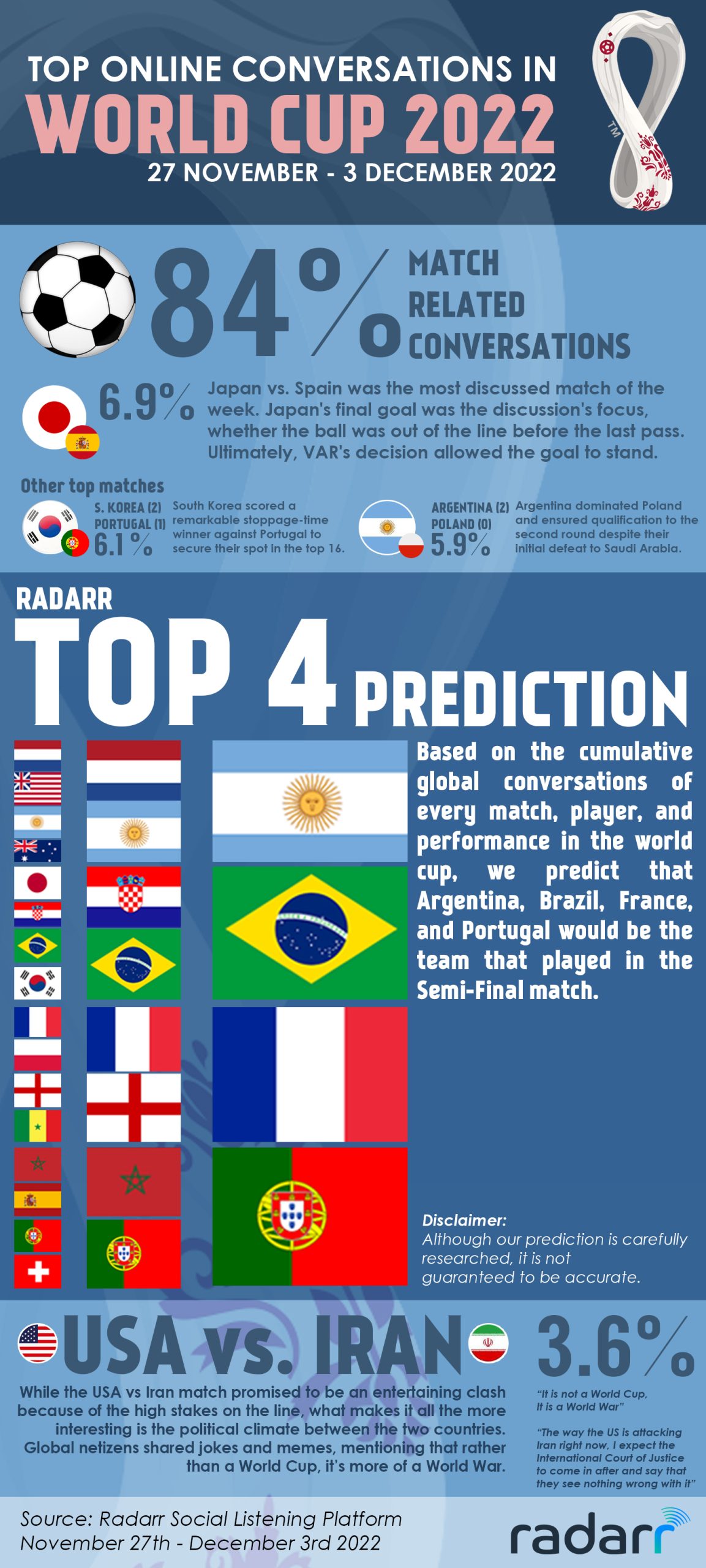 TOP ONLINE CONVERSATIONS IN
WORLD CUP 2022
27 NOVEMBER - 3 DECEMBER 2022

TM

84% MATCH RELATED CONVERSATIONS

6.9% Japan vs. Spain was the most discussed match of the week. Japan's final goal was the discussion's focus, whether the ball was out of the line before the last pass. Ultimately, VAR's decision allowed the goal to stand.

Other top matches

S. KOREA (2) PORTUGAL (1) 6.1% South Korea scored a remarkable stoppage-time winner against Portugal to secure their spot in the top 16.

ARGENTINA (2) POLAND (0) 5.9% Argentina dominated Poland and ensured qualification to the second round despite their initial defeat to Saudi Arabia.

RADARR
TOP 4 PREDICTION

Based on the cumulative global conversations of every match, player, and performance in the world cup, we predict that Argentina, Brazil, France, and Portugal would be the team that played in the Semi-Final match.

Disclaimer:
Although our prediction is carefully researched, it is not guaranteed to be accurate.

USA vs. IRAN 3.6%

While the USA vs Iran match promised to be an entertaining clash because of the high stakes on the line, what makes it all the more interesting is the political climate between the two countries. Global netizens shared jokes and memes, mentioning that rather than a World Cup, it's more of a World War.

"It is not a World Cup, It is a World War"

"The way the US is attacking Iran right now, I expect the International Court of Justice to come in after and say that they see nothing wrong with it"

Source: Radarr Social Listening Platform
November 27th - December 3rd 2022

radarr